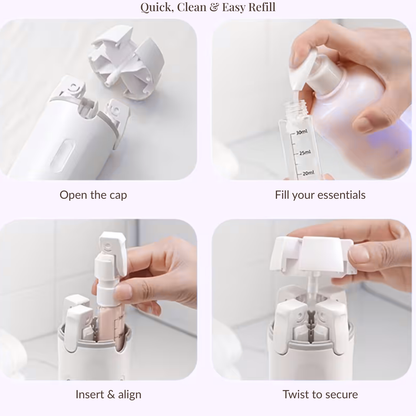 Quick, Clean & Easy Refill

30ml
25ml
20ml

Open the cap

Fill your essentials

Insert & align

Twist to secure