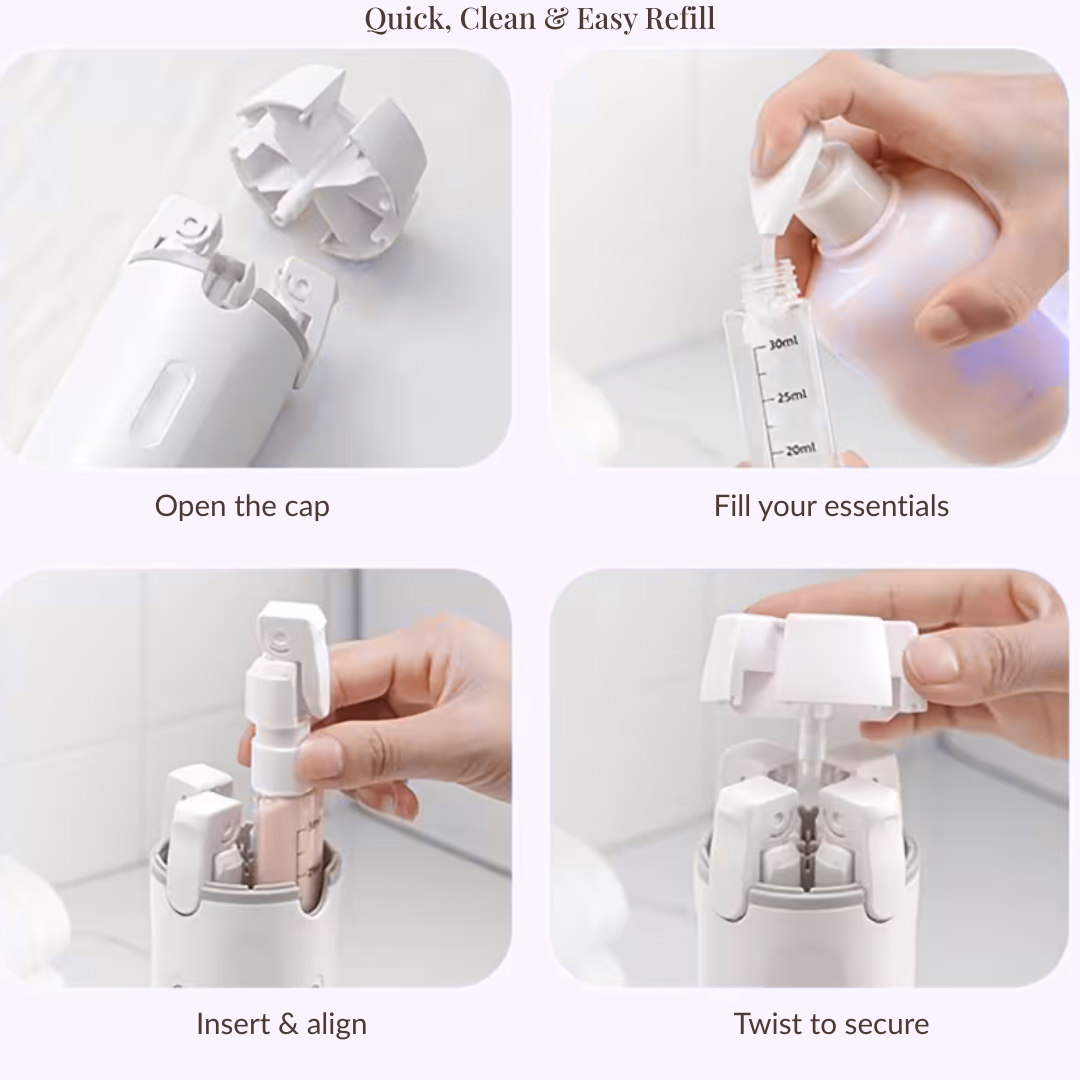 Quick, Clean & Easy Refill

30ml
25ml
20ml

Open the cap

Fill your essentials

Insert & align

Twist to secure