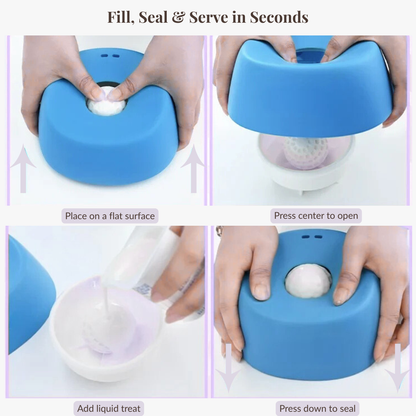 Fill, Seal & Serve in Seconds

Place on a flat surface

Press center to open

Add liquid treat

Press down to seal