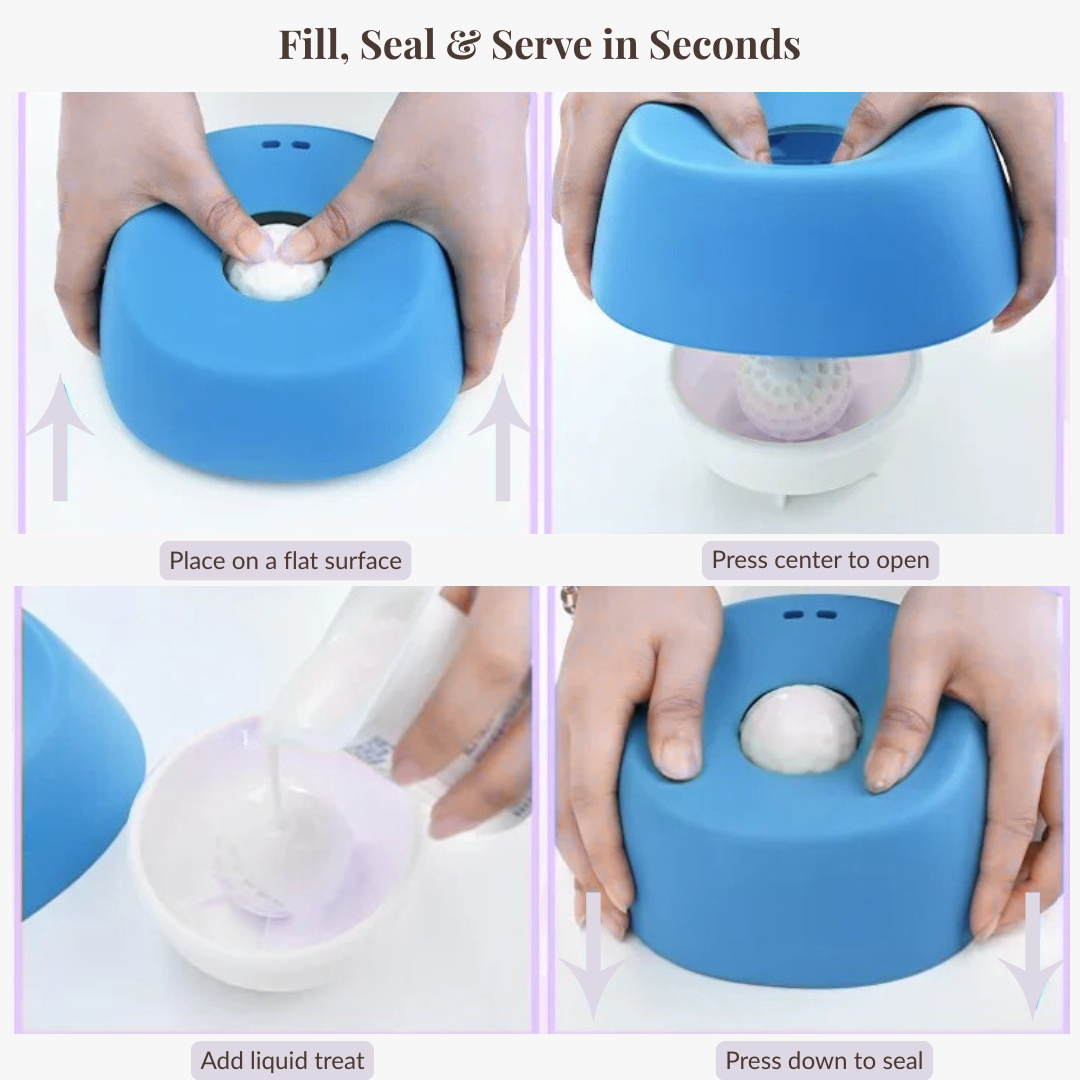 Fill, Seal & Serve in Seconds

Place on a flat surface

Press center to open

Add liquid treat

Press down to seal